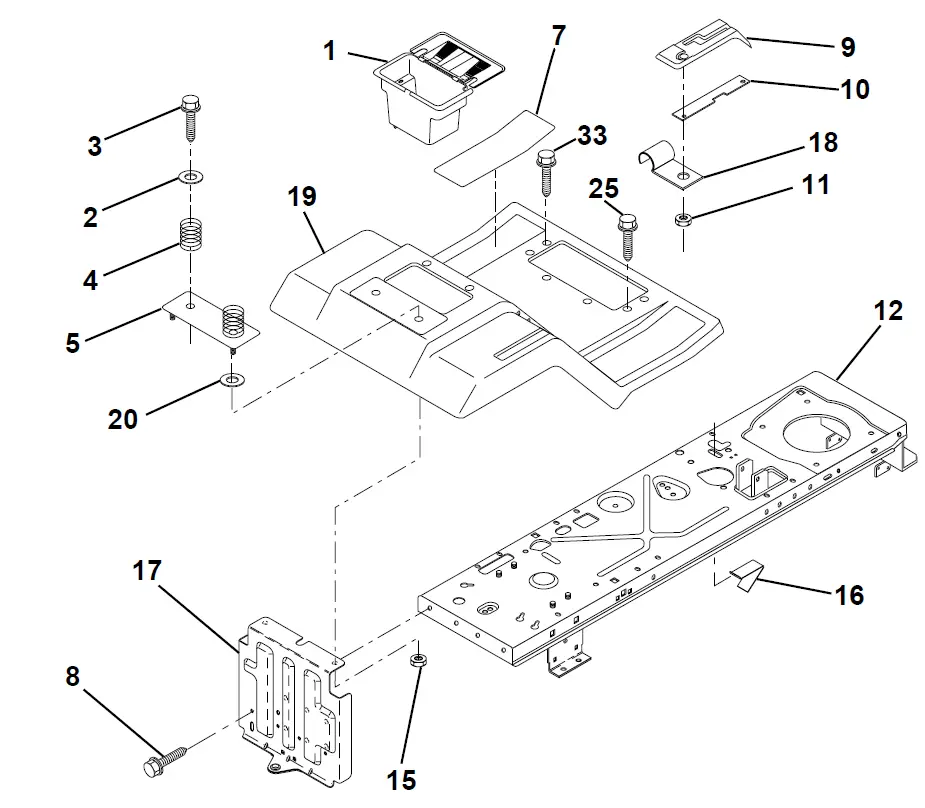 1
7
9
10
3
33
18
2
25
11
19
4
5
12
20
17
16
8
15