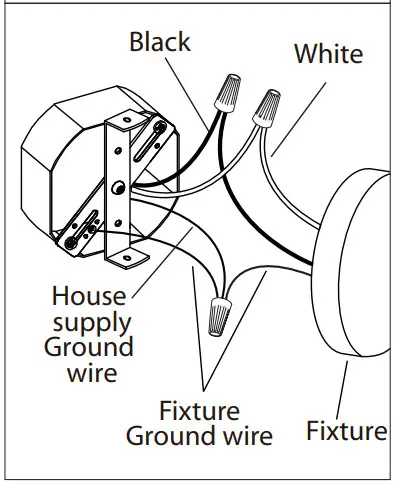 Black

White

House supply Ground wire

Fixture Ground wire

Fixture