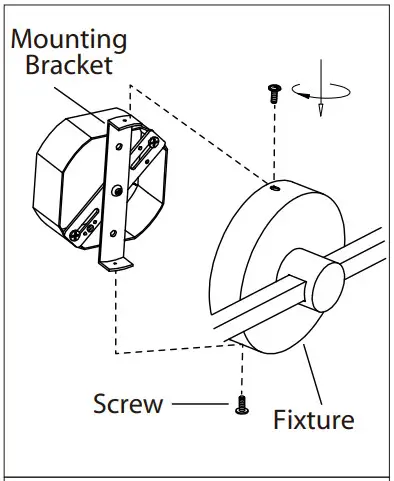 Mounting Bracket

Screw

Fixture