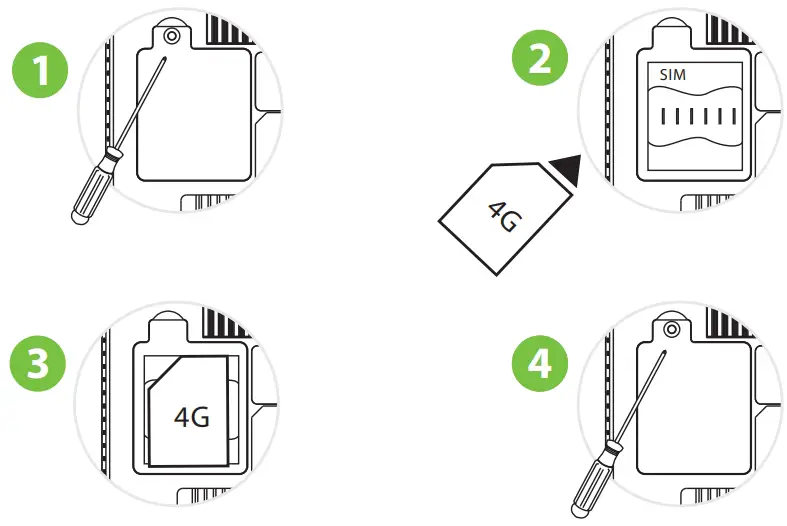 1

2

SIM

4G

3

4G

4