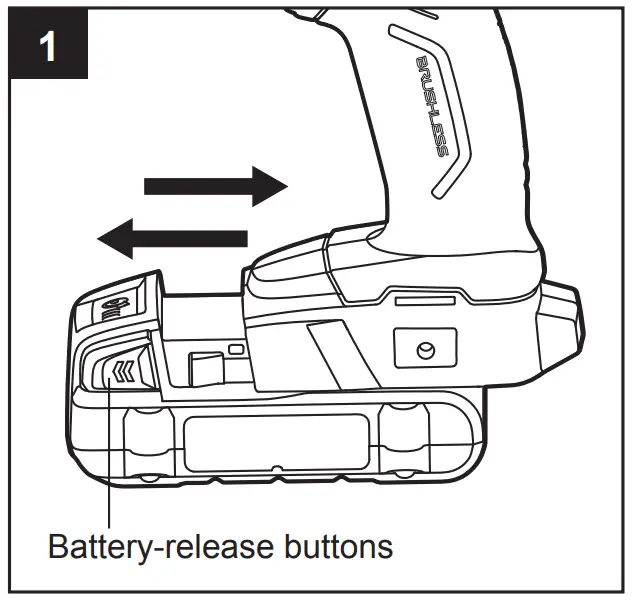 1

BRUSHLESS

Battery-release buttons