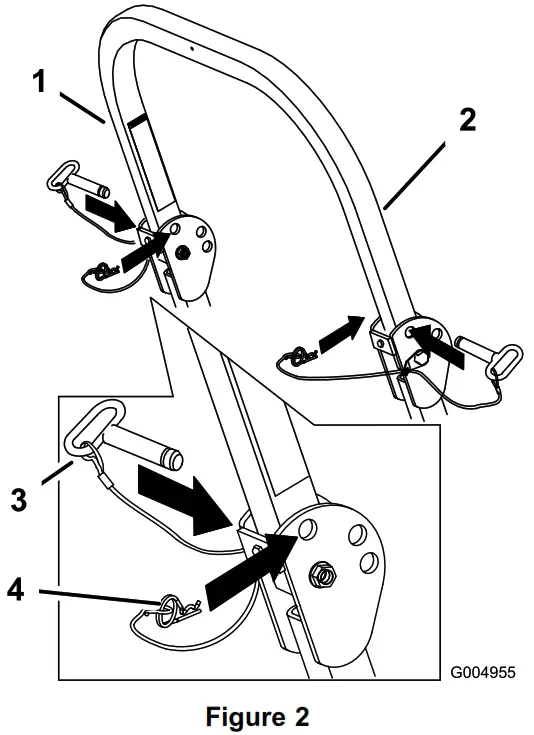 1
2
3
4
G004955
Figure 2