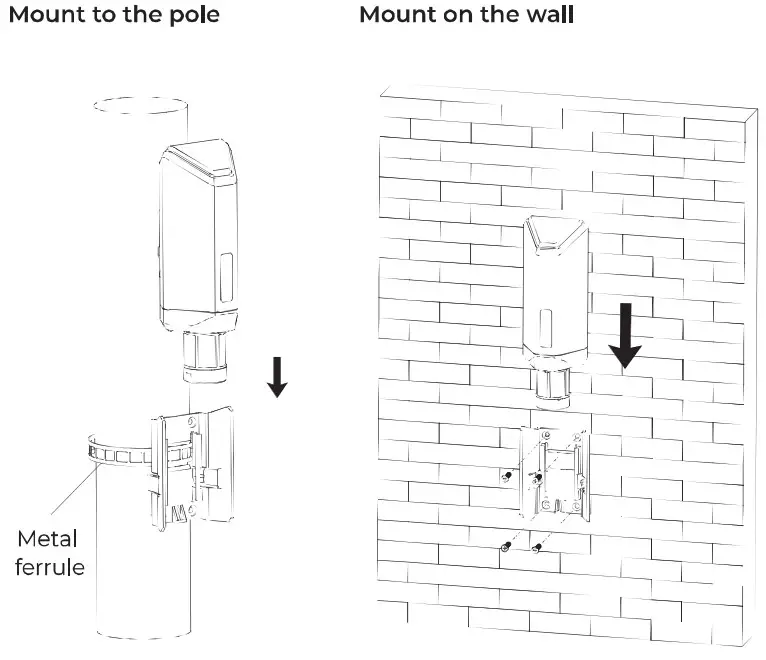 Mount to the pole

Metal ferrule

Mount on the wall