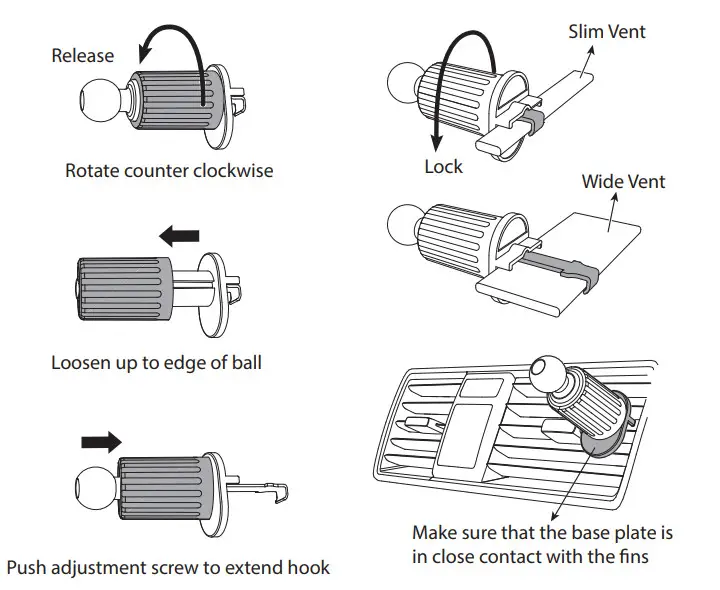 Release

Rotate counter clockwise

Loosen up to edge of ball

Push adjustment screw to extend hook

Slim Vent

Lock

Wide Vent

Make sure that the base plate is in close contact with the fins