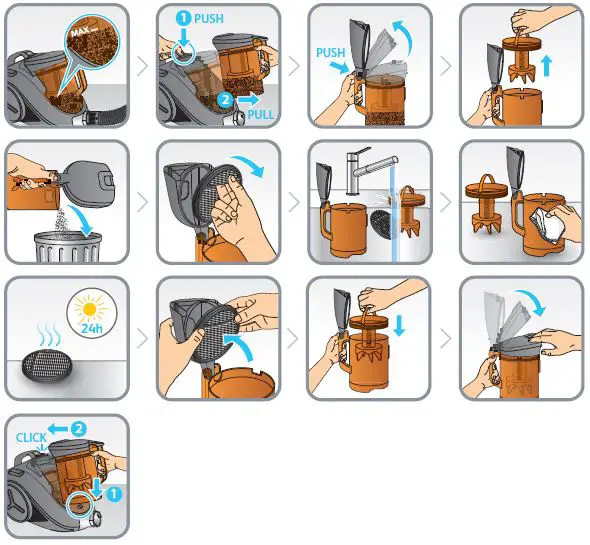 MAX

1 PUSH

2 PULL

PUSH

24h

CLICK

2

1