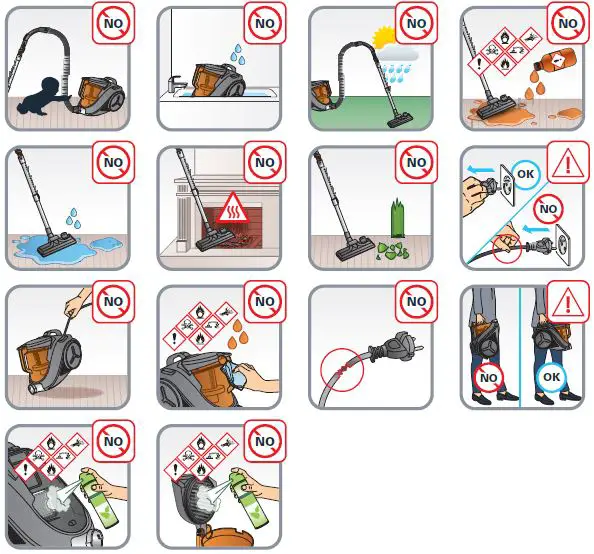 NO

NO

NO

NO

NO

NO

NO

OK

NO

NO

NO

NO

NO

OK

NO

NO