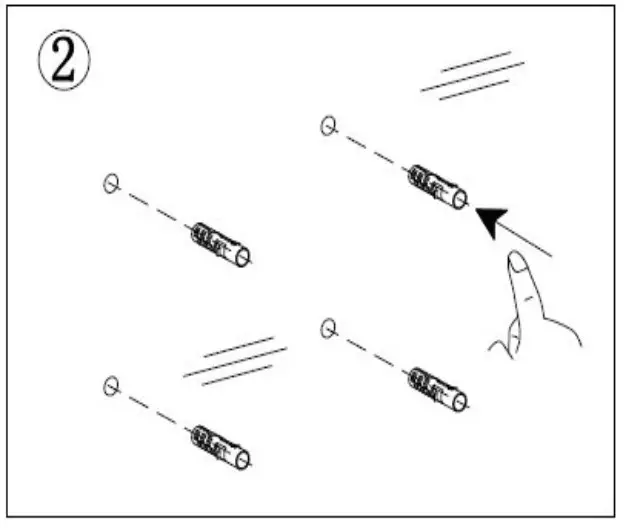 ②