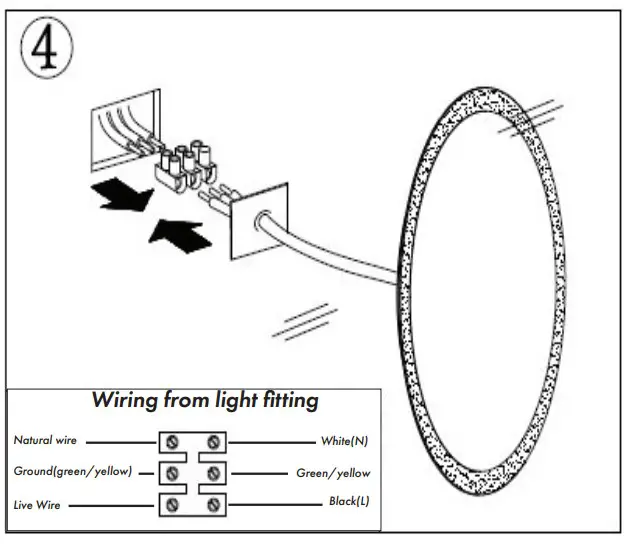 4

Wiring from light fitting

Natural wire
White(N)
Ground(green/yellow)
Green/yellow
Live Wire
Black(L)