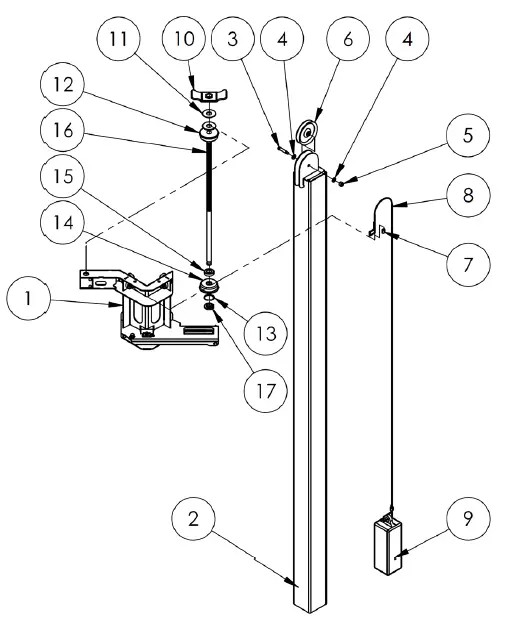 11
10
3
4
6
4
12
16
5
15
8
14
7
1
13
17
2
9