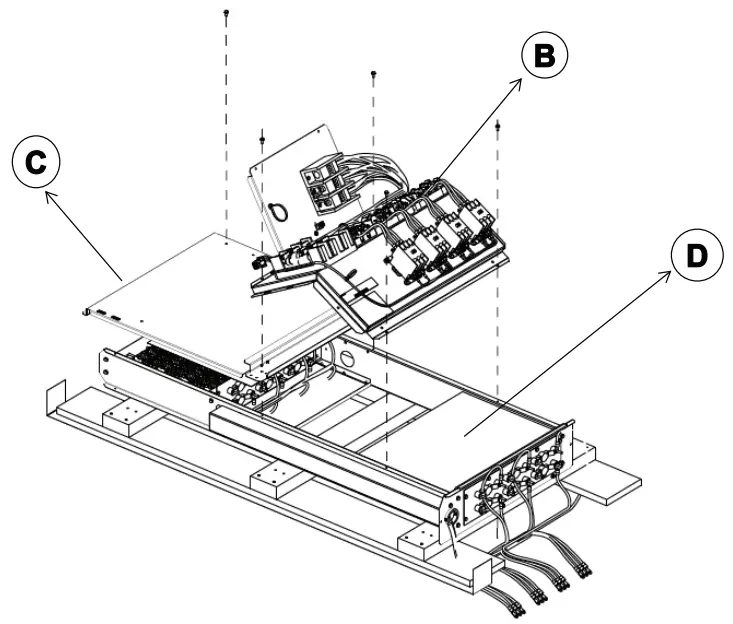 B

C

D