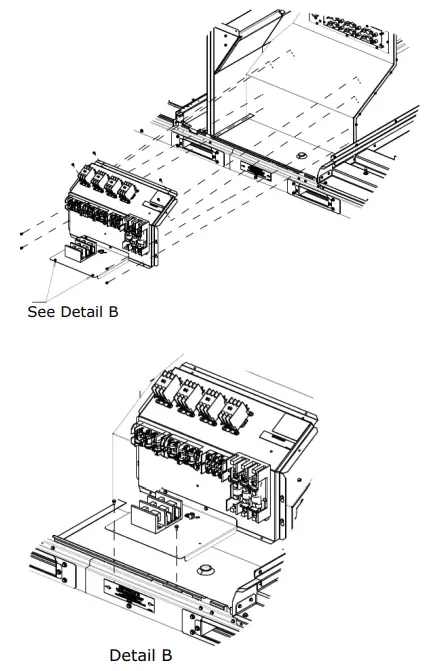 See Detail B

Detail B