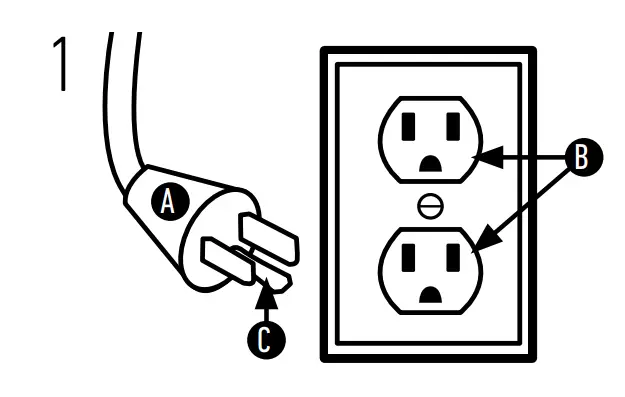 1

A

B

C