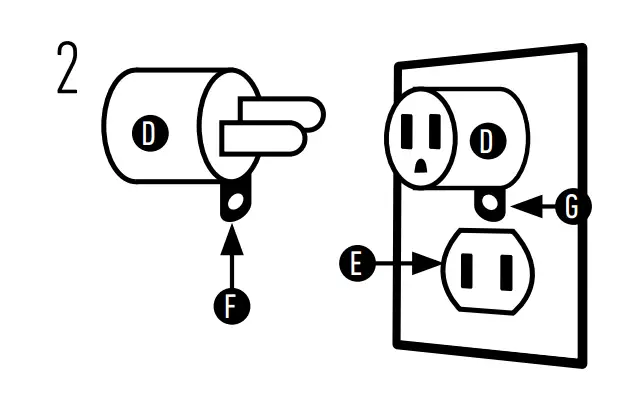 2
D
F
D
G
E