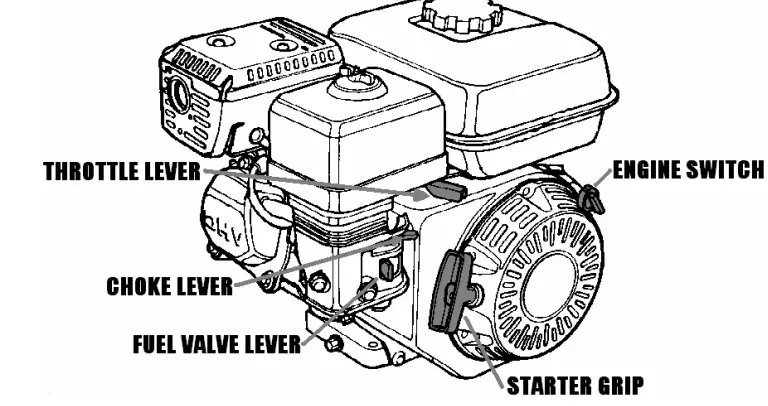 THROTTLE LEVER
ENGINE SWITCH
OHV
CHOKE LEVER
FUEL VALVE LEVER
STARTER GRIP