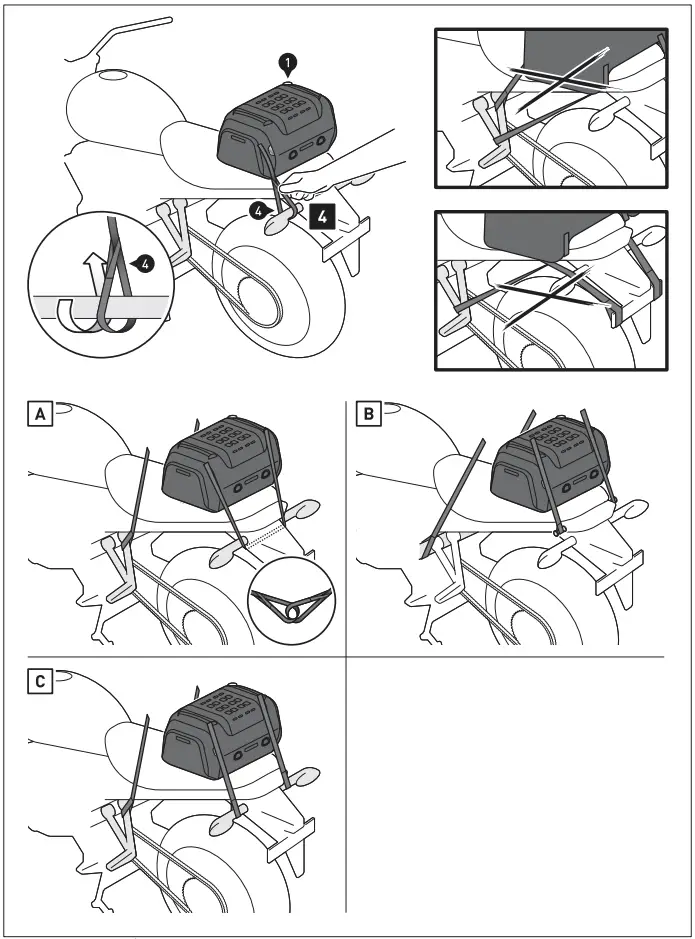 1
4
4
4
A
B
C