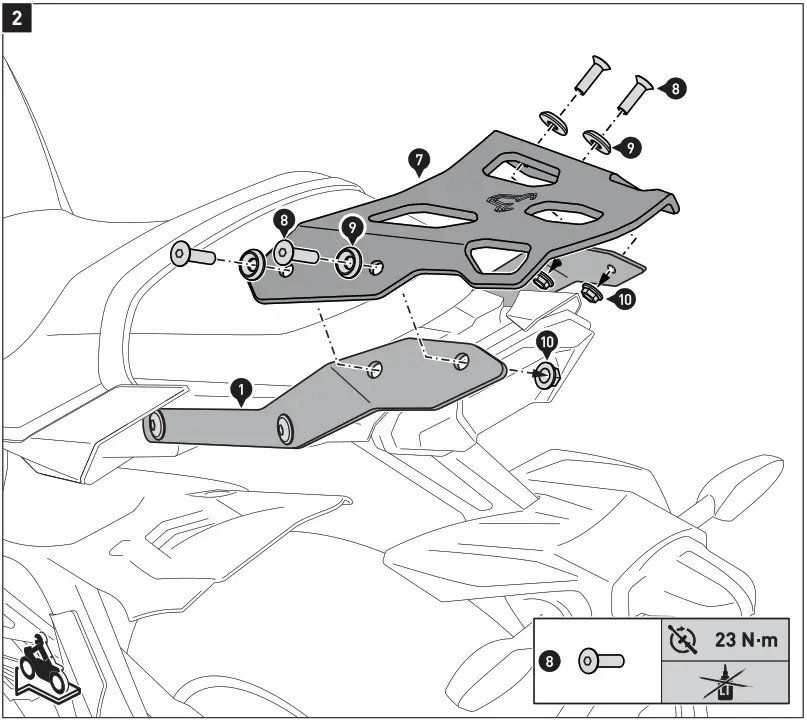 2

8
9
7
8
9
10
10
1

8
23 N·m