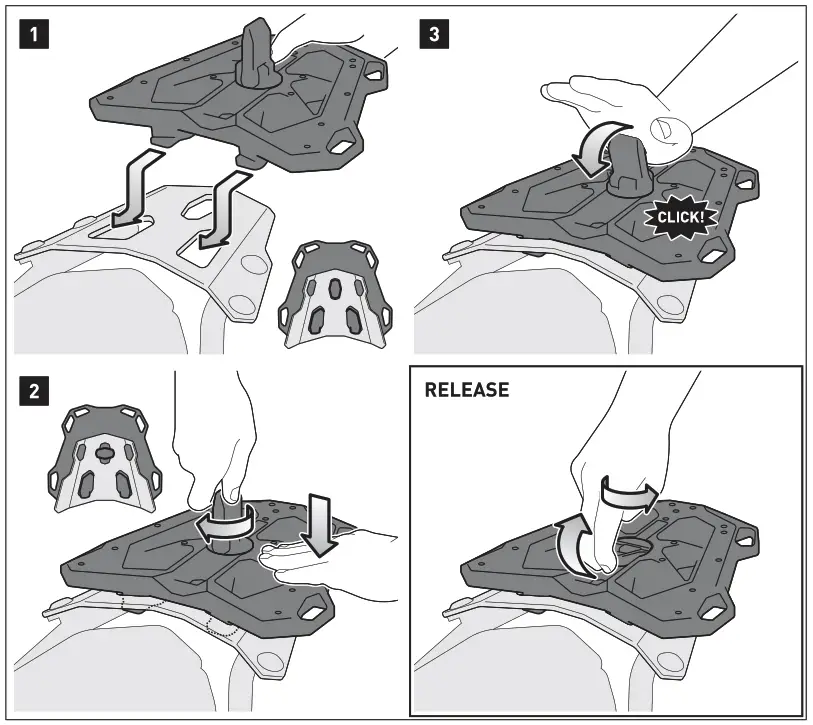 1

3

CLICK!

2

RELEASE