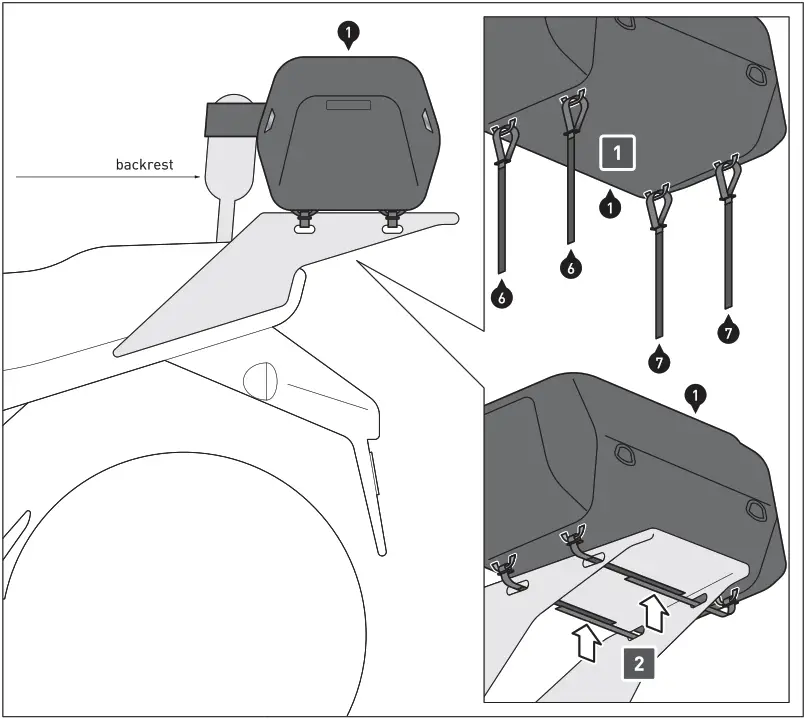 1
backrest
1
1
6
6
7
7
1
2