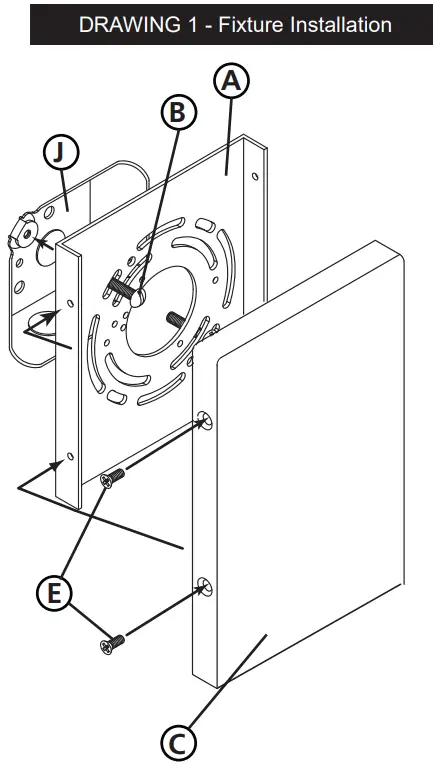 DRAWING 1 - Fixture Installation

A

B

J

E

C