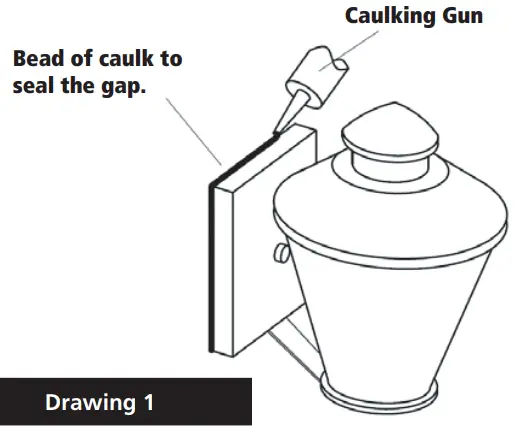 Caulking Gun

Bead of caulk to seal the gap.

Drawing 1