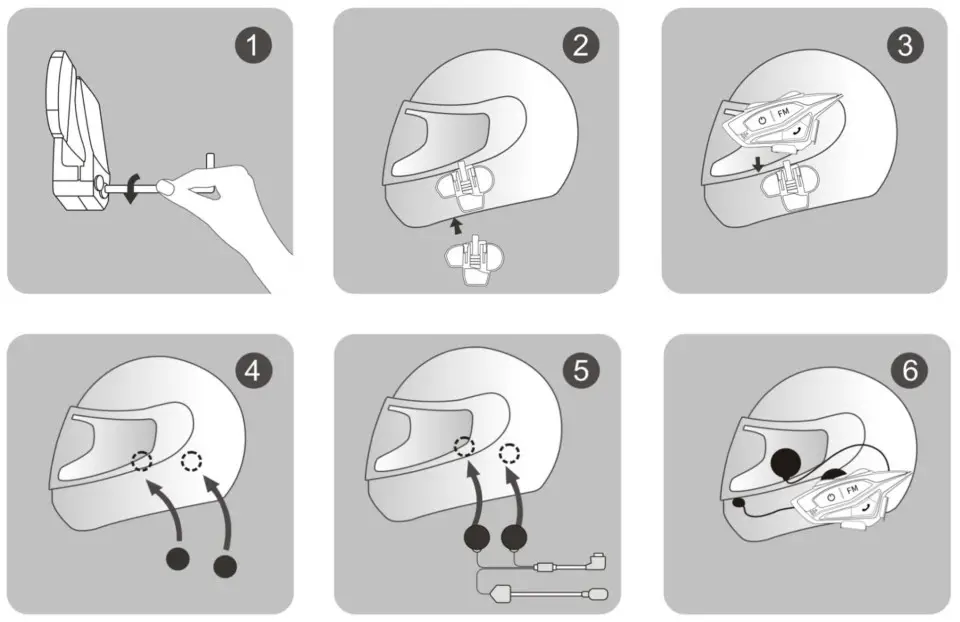 1

2

3

FM

4

5

6

FM