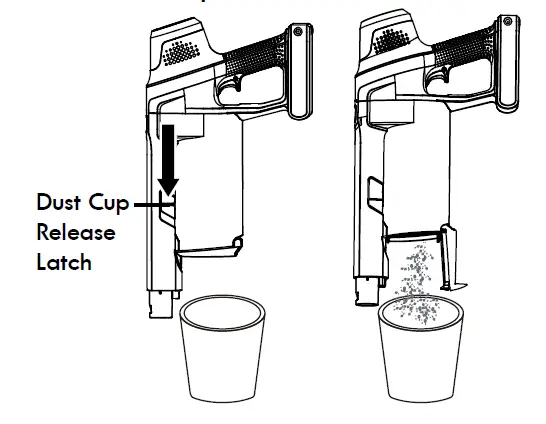 Dust Cup Release Latch