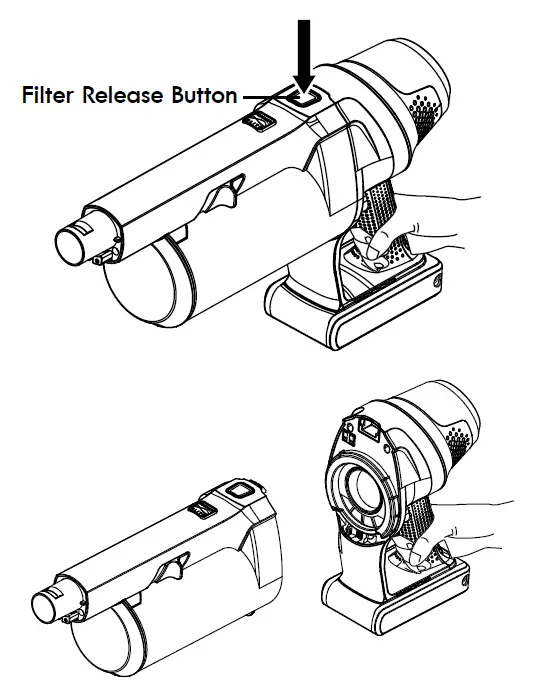 Filter Release Button