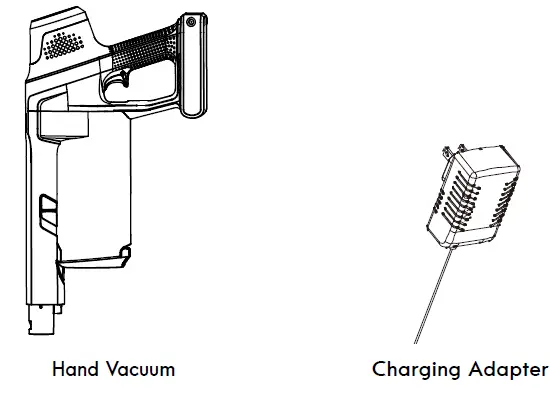 Hand Vacuum

Charging Adapter