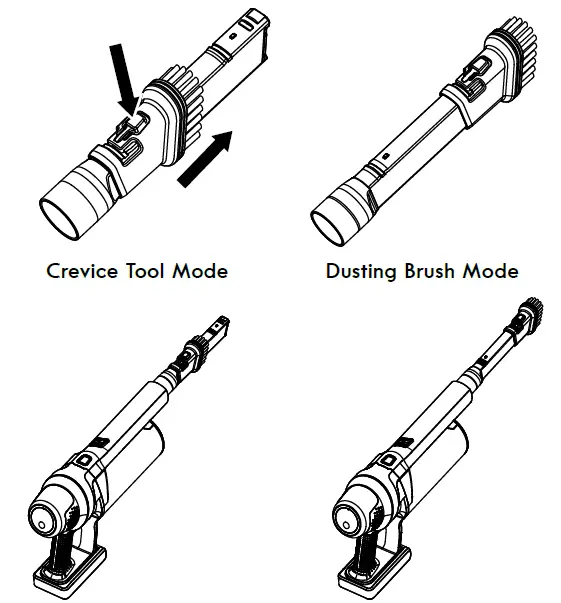 Crevice Tool Mode

Dusting Brush Mode