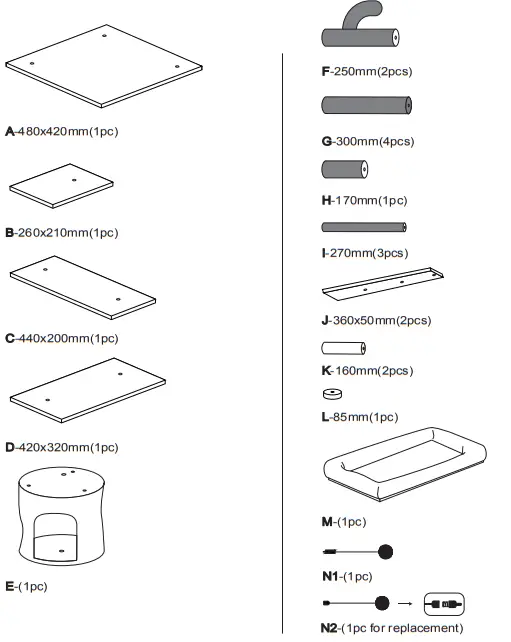 A-480x420mm(1pc)

B-260x210mm(1pc)

C-440x200mm(1pc)

D-420x320mm(1pc)

E-(1pc)

F-250mm(2pcs)

G-300mm(4pcs)

H-170mm(1pc)

I-270mm(3pcs)

J-360x50mm(2pcs)

K-160mm(2pcs)

L-85mm(1pc)

M-(1pc)

N1-(1pc)

N2-(1pc for replacement)