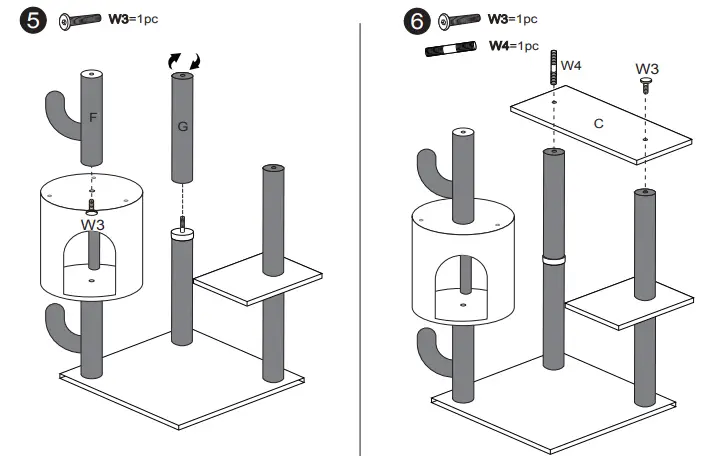 5 W3=1pc

F

G

W3

6 W3=1pc

W4=1pc

W4

W3

C