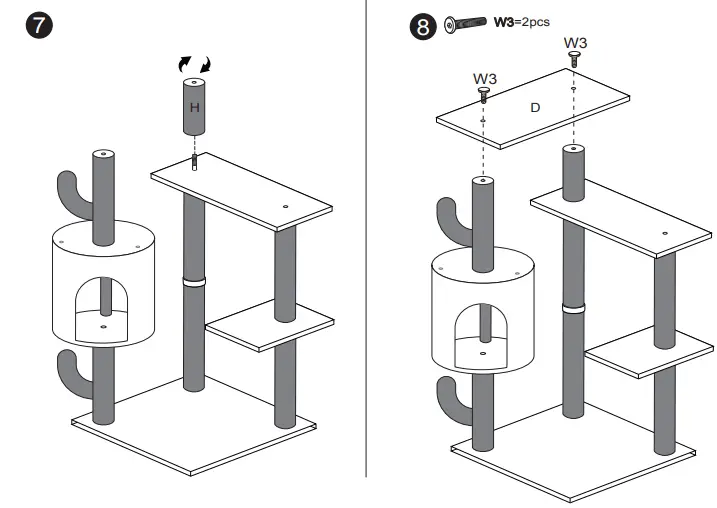 7

H

8 W3=2pcs

W3

W3

D