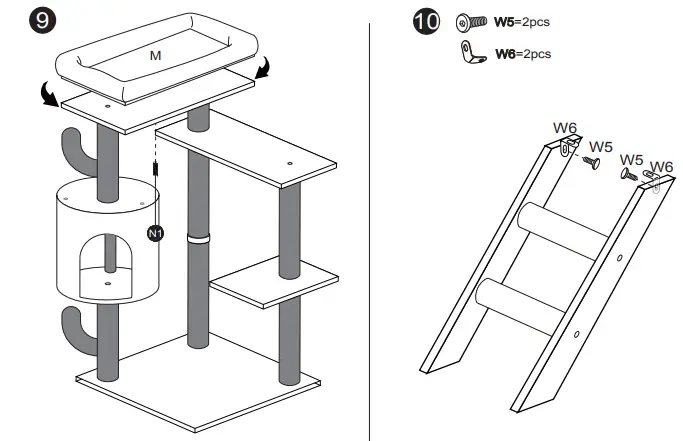 9

M

N1

10

W5=2pcs

W6=2pcs

W6

W5

W5

W6