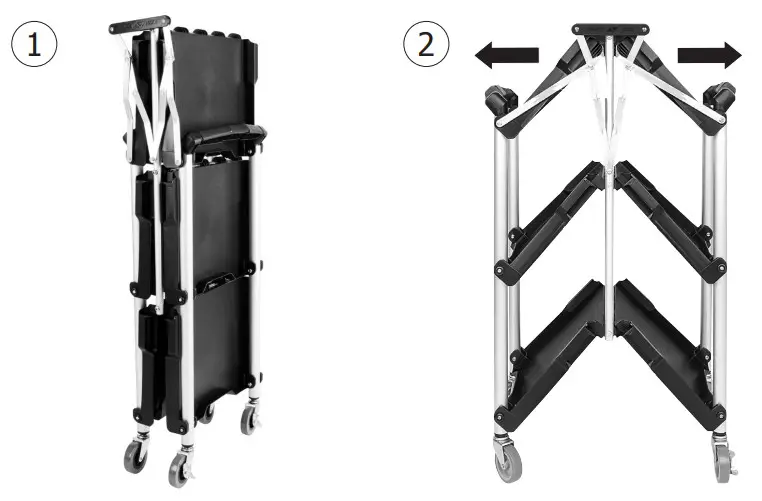 1

2