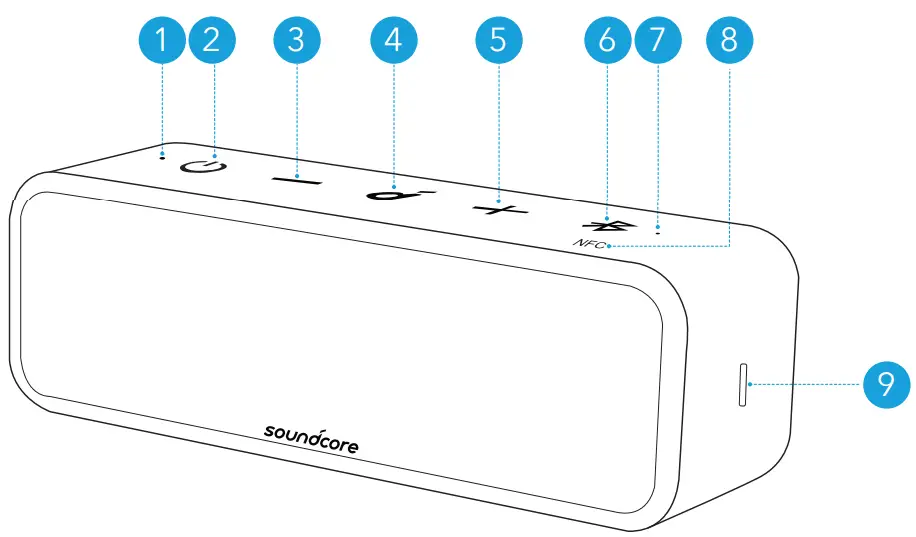 1
2
3
4
5
6
7
8
NFC
9
soundcore