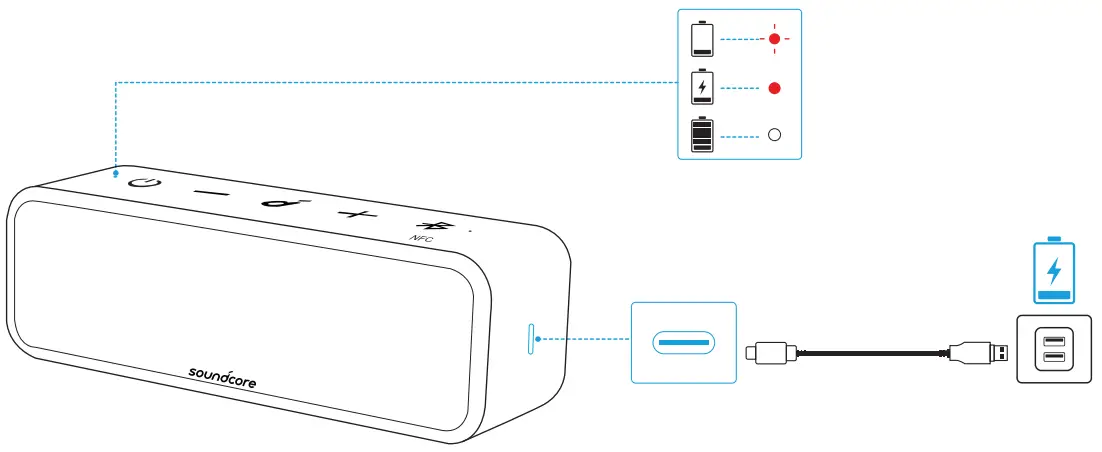 NFC

soundcore