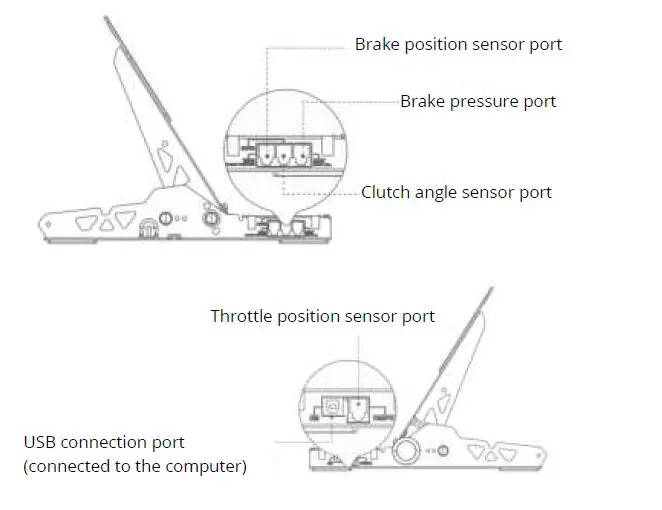 Brake position sensor port

Brake pressure port

Clutch angle sensor port

Throttle position sensor port

USB connection port
(connected to the computer)