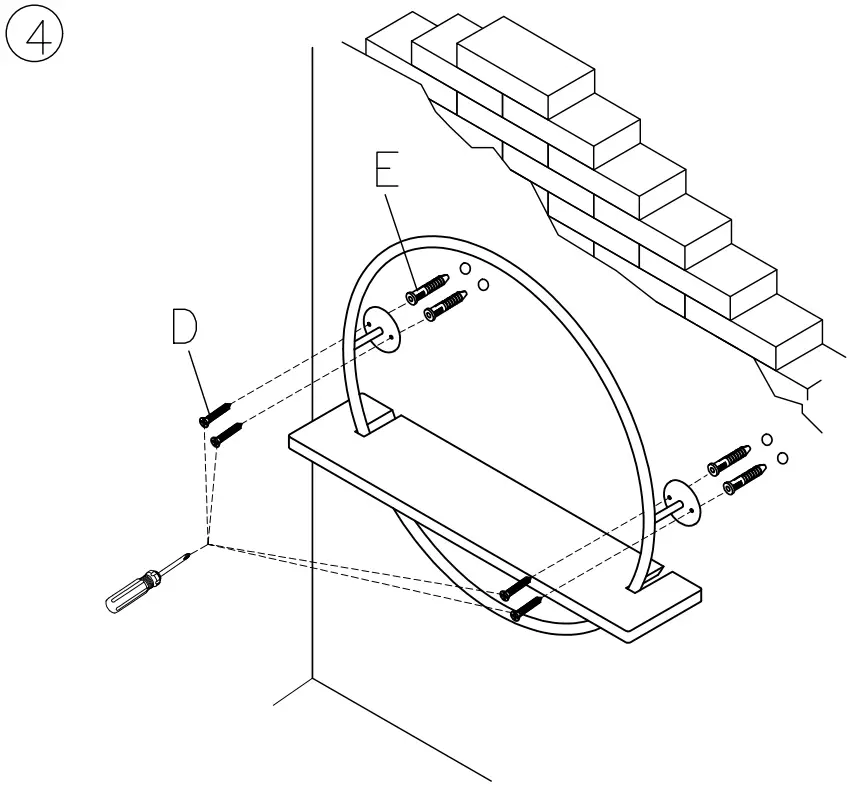 ④

E

D