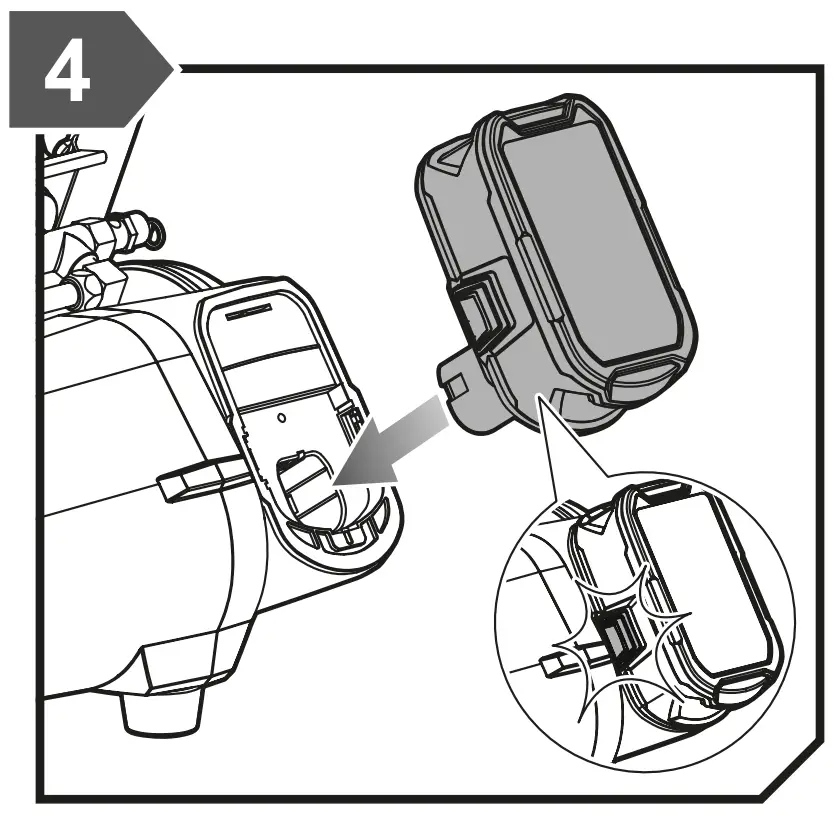 4