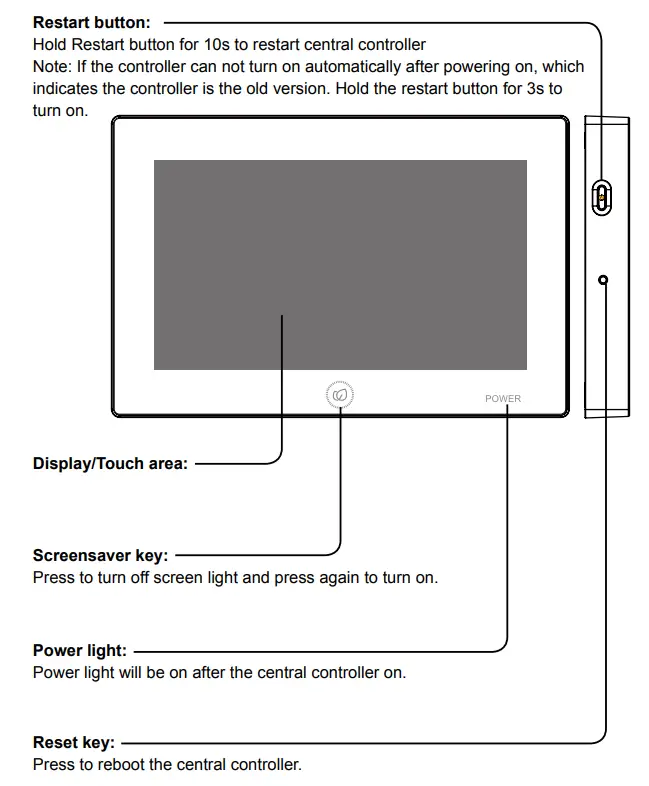 **Restart button:**
Hold Restart button for 10s to restart central controller
Note: If the controller can not turn on automatically after powering on, which indicates the controller is the old version. Hold the restart button for 3s to turn on.

POWER

**Display/Touch area:**

**Screensaver key:**
Press to turn off screen light and press again to turn on.

**Power light:**
Power light will be on after the central controller on.

**Reset key:**
Press to reboot the central controller.