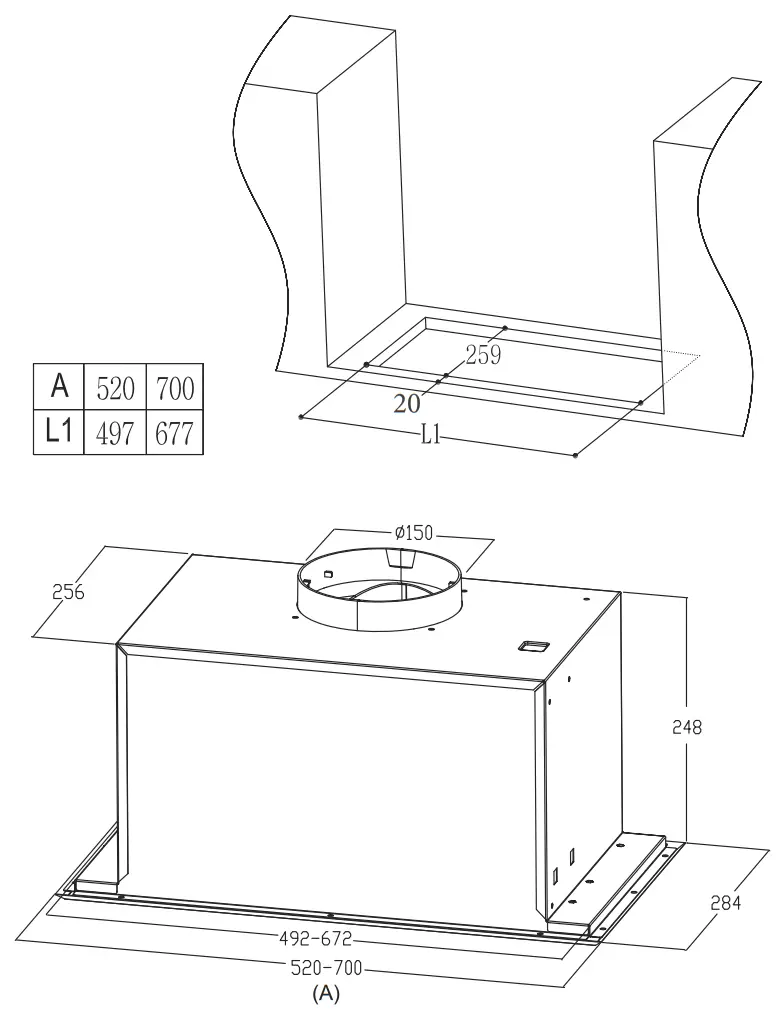 | A | 520 | 700 |
|---|---|---|
| L1 | 497 | 677 |

259
20
L1

ø150
256
248
284
492-672
520-700
(A)