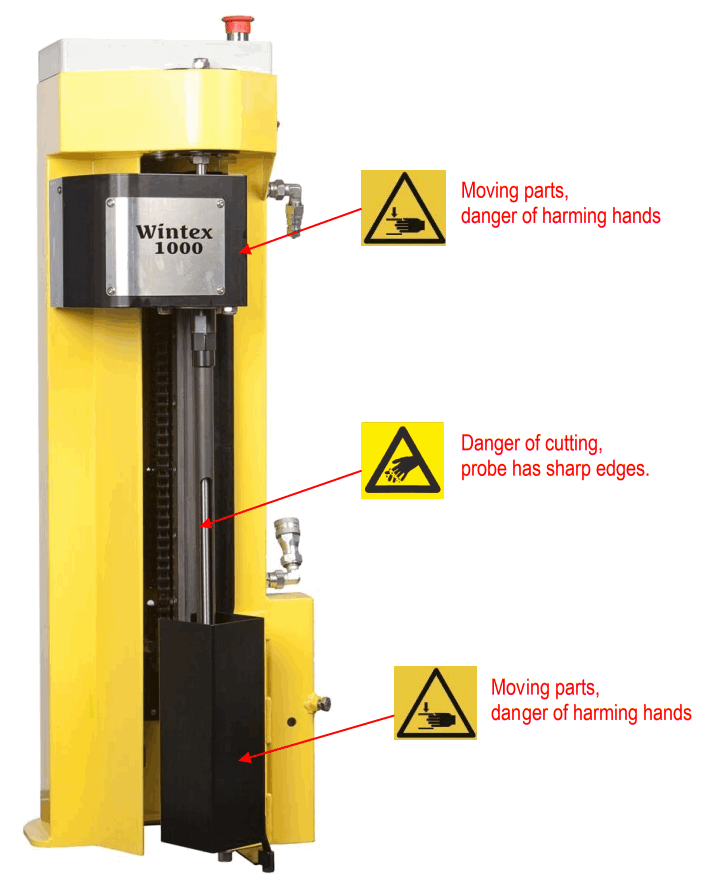 Wintex
1000

Moving parts,
danger of harming hands

Danger of cutting,
probe has sharp edges.

Moving parts,
danger of harming hands