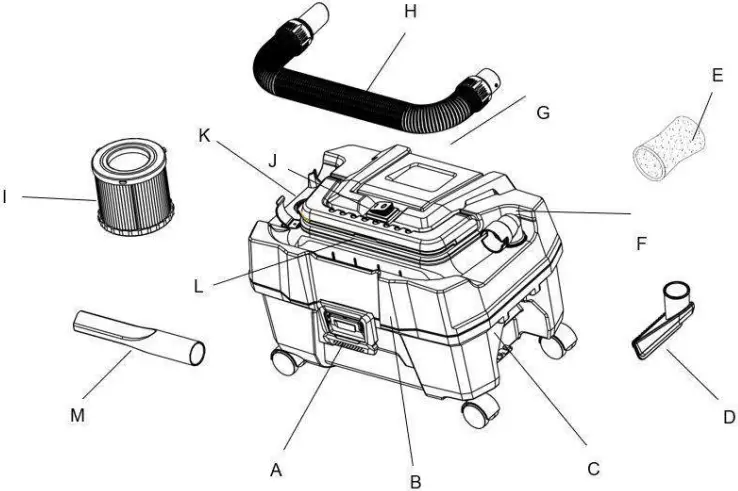 H
G
E
K
J
I
F
L
M
D
A
B
C