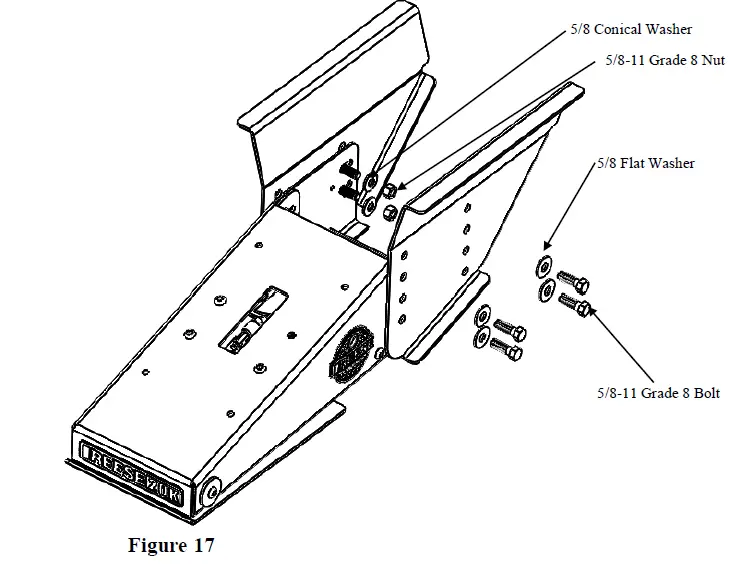 5/8 Conical Washer

5/8-11 Grade 8 Nut

5/8 Flat Washer

5/8-11 Grade 8 Bolt

REESE 20K

Figure 17