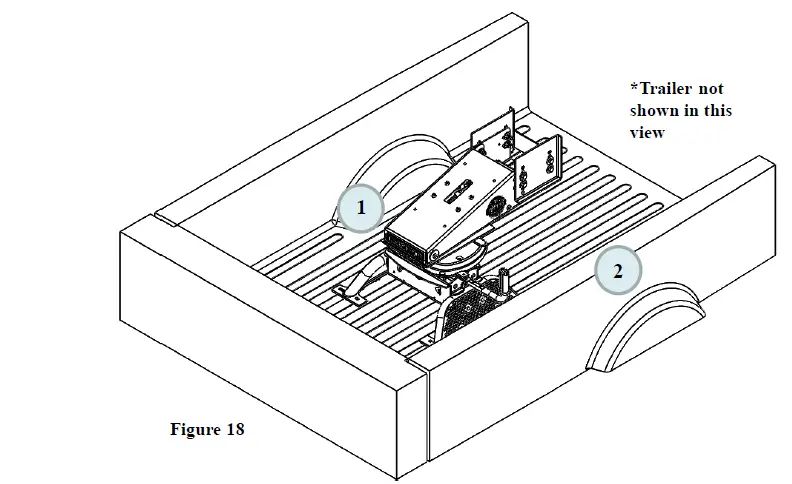 *Trailer not shown in this view

1

2

Figure 18