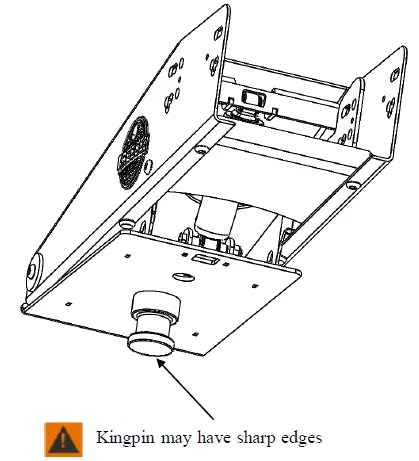 Kingpin may have sharp edges