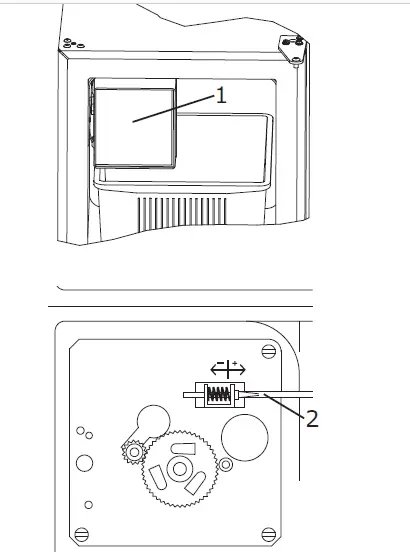 1

−
+

2