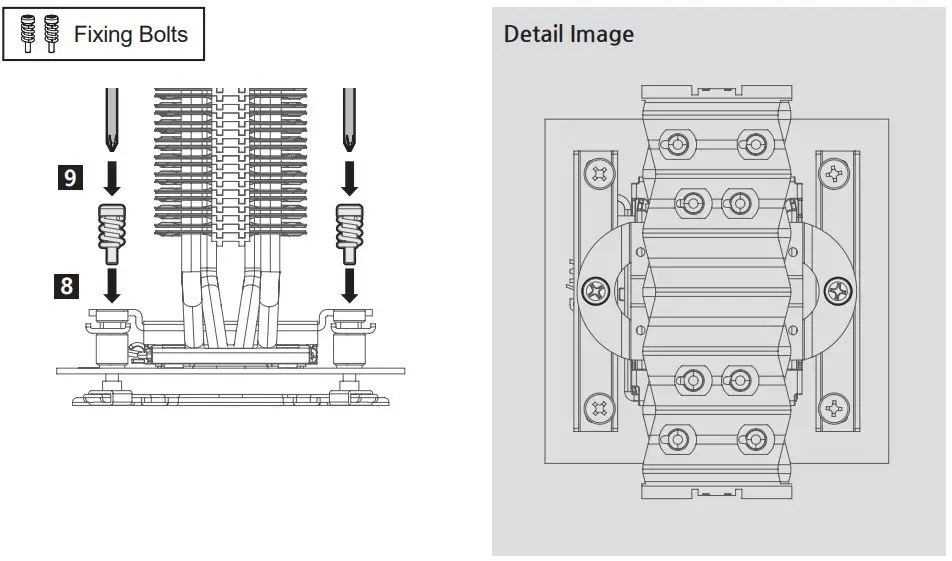 Fixing Bolts

9

8

Detail Image