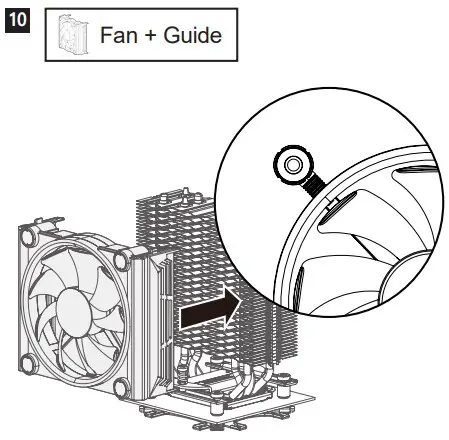 10

Fan + Guide