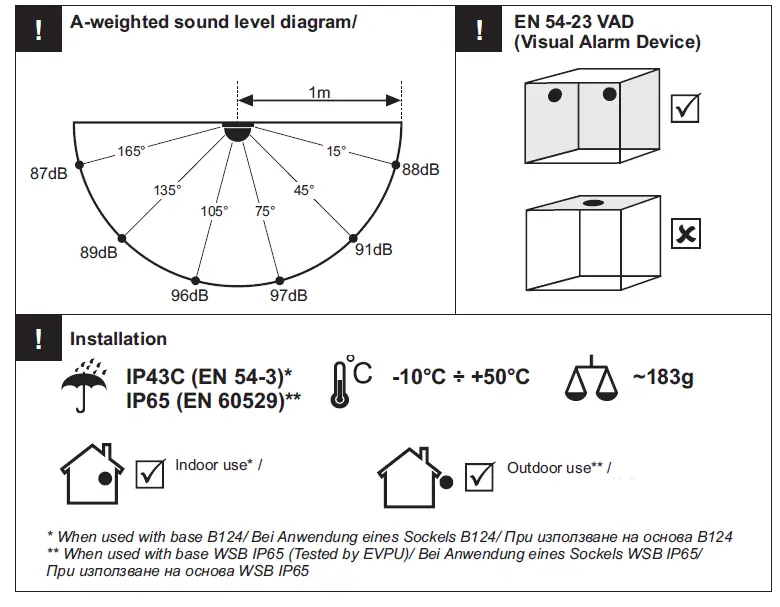 !
A-weighted sound level diagram/

1m
165°
15°
87dB
88dB
135°
45°
105°
75°
89dB
91dB
96dB
97dB

!
EN 54-23 VAD
(Visual Alarm Device)

!
Installation

IP43C (EN 54-3)*
IP65 (EN 60529)**

°C
-10°C ÷ +50°C

~183g

Indoor use* /

Outdoor use** /

* When used with base B124/ Bei Anwendung eines Sockels B124/ При използване на основа B124
** When used with base WSB IP65 (Tested by EVPU)/ Bei Anwendung eines Sockels WSB IP65/ При използване на основа WSB IP65